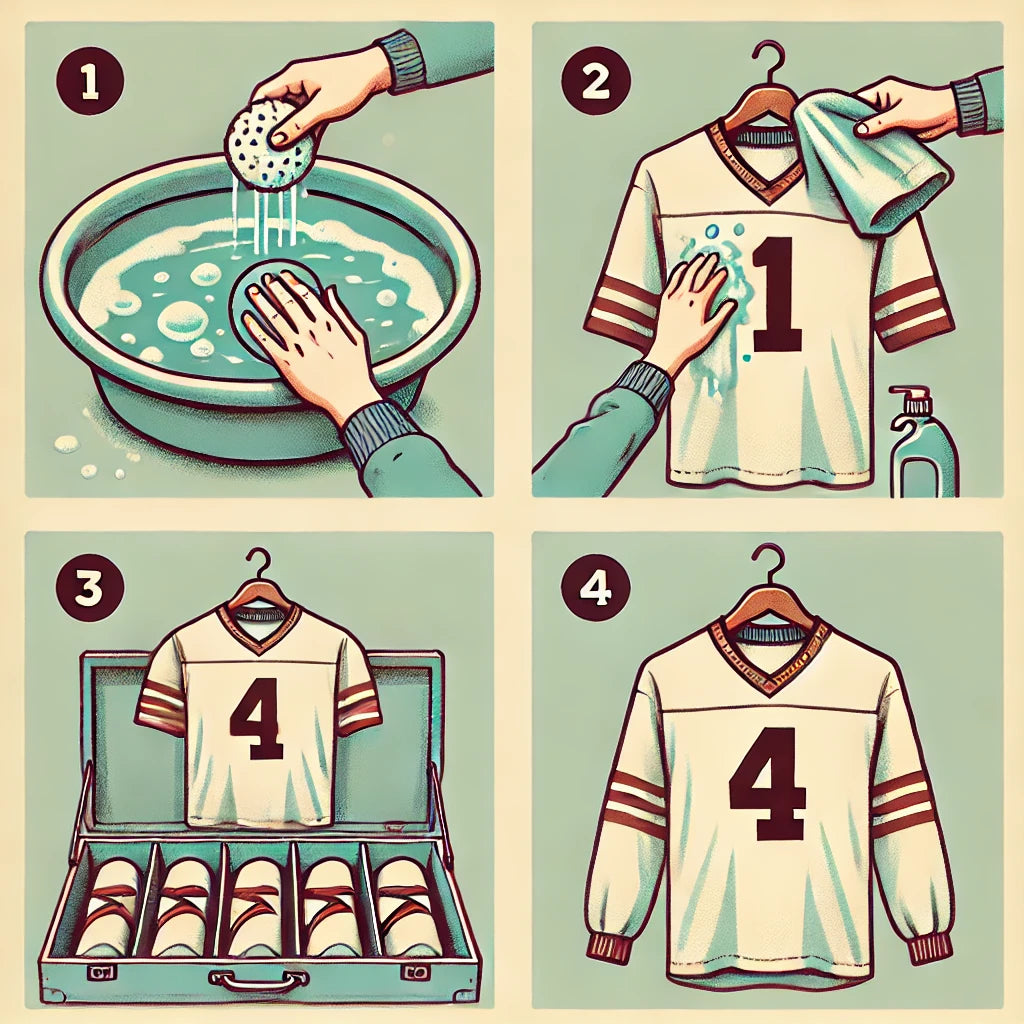 1

2

1

3

4

4

4