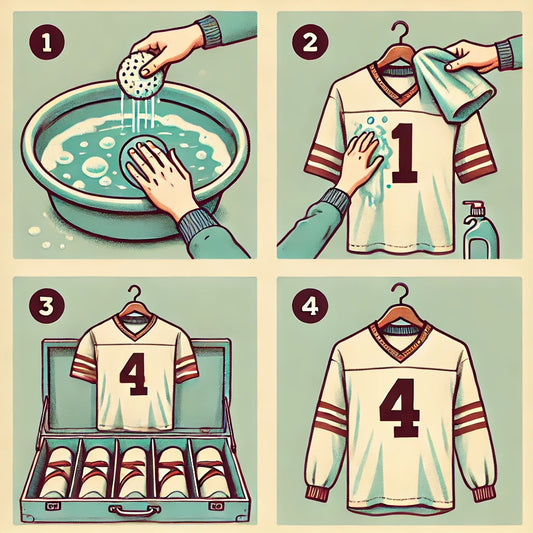 1

2

1

3

4

4

4